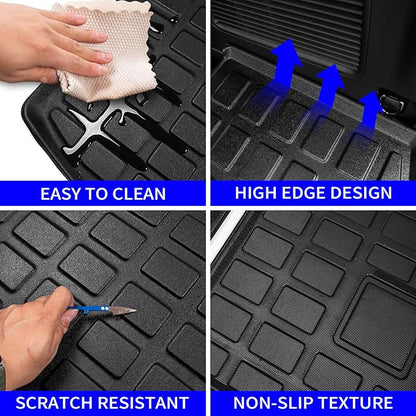 EASY TO CLEAN

HIGH EDGE DESIGN

SCRATCH RESISTANT

NON-SLIP TEXTURE