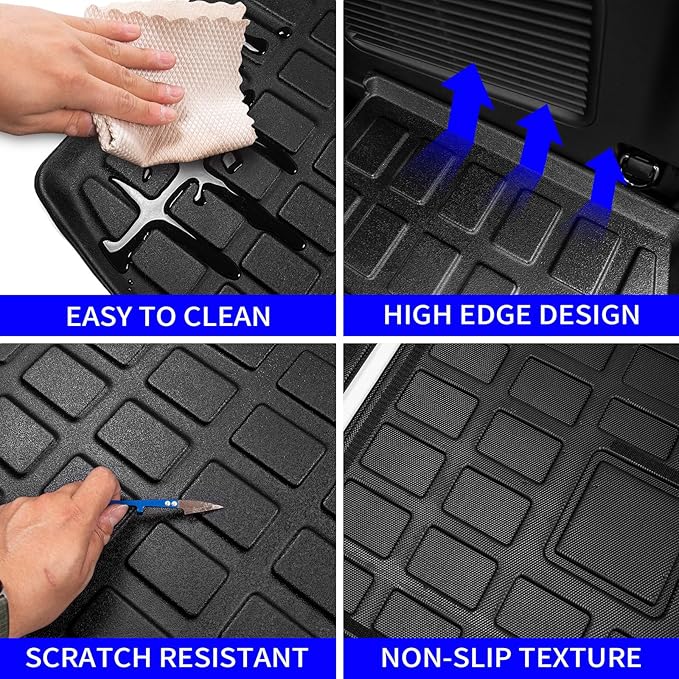 EASY TO CLEAN

HIGH EDGE DESIGN

SCRATCH RESISTANT

NON-SLIP TEXTURE