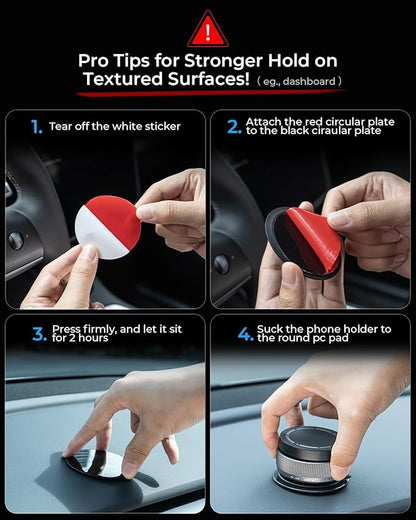 !

Pro Tips for Stronger Hold on Textured Surfaces! ( eg., dashboard )

1. Tear off the white sticker

2. Attach the red circular plate to the black ciraular plate

3. Press firmly, and let it sit for 2 hours

4. Suck the phone holder to the round pc pad