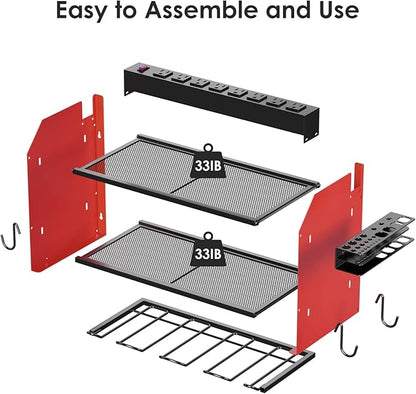 Easy to Assemble and Use

33IB

33IB