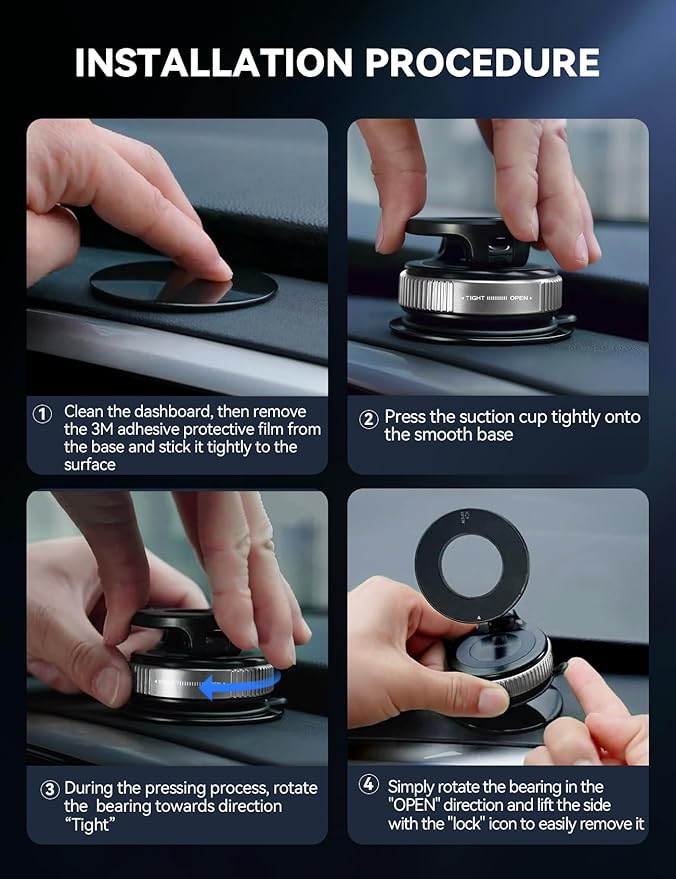 INSTALLATION PROCEDURE

TIGHT OPEN

① Clean the dashboard, then remove the 3M adhesive protective film from the base and stick it tightly to the surface

② Press the suction cup tightly onto the smooth base

③ During the pressing process, rotate the bearing towards direction “Tight”

④ Simply rotate the bearing in the "OPEN" direction and lift the side with the "lock" icon to easily remove it