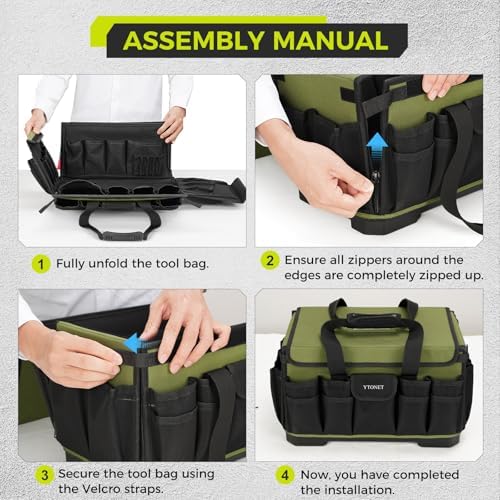 ASSEMBLY MANUAL

1 Fully unfold the tool bag.

2 Ensure all zippers around the edges are completely zipped up.

YTONET

3 Secure the tool bag using the Velcro straps.

4 Now, you have completed the installation.