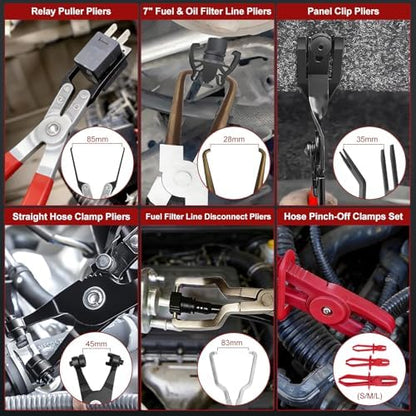 Relay Puller Pliers

85mm

7" Fuel & Oil Filter Line Pliers

28mm

Panel Clip Pliers

35mm

Straight Hose Clamp Pliers

45mm

Fuel Filter Line Disconnect Pliers

83mm

Hose Pinch-Off Clamps Set

(S/M/L)