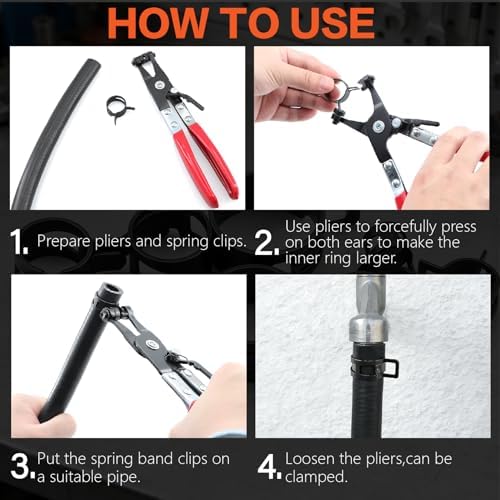 HOW TO USE

1. Prepare pliers and spring clips.

2. Use pliers to forcefully press on both ears to make the inner ring larger.

3. Put the spring band clips on a suitable pipe.

4. Loosen the pliers,can be clamped.