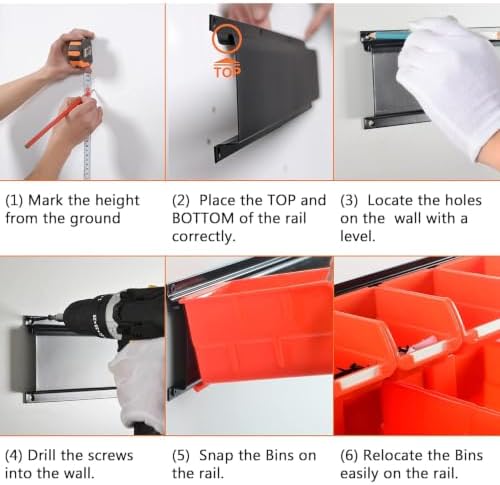 TOP

(1) Mark the height from the ground

(2) Place the TOP and BOTTOM of the rail correctly.

(3) Locate the holes on the wall with a level.

(4) Drill the screws into the wall.

(5) Snap the Bins on the rail.

(6) Relocate the Bins easily on the rail.