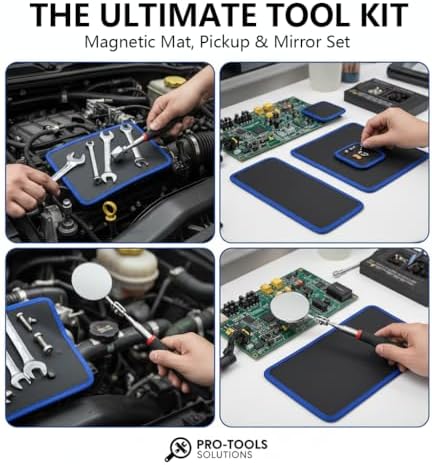 THE ULTIMATE TOOL KIT
Magnetic Mat, Pickup & Mirror Set

PRO-TOOLS
SOLUTIONS