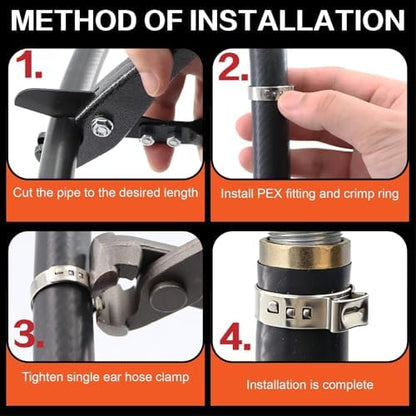 METHOD OF INSTALLATION

1.

Cut the pipe to the desired length

2.

Install PEX fitting and crimp ring

3.

Tighten single ear hose clamp

4.

Installation is complete