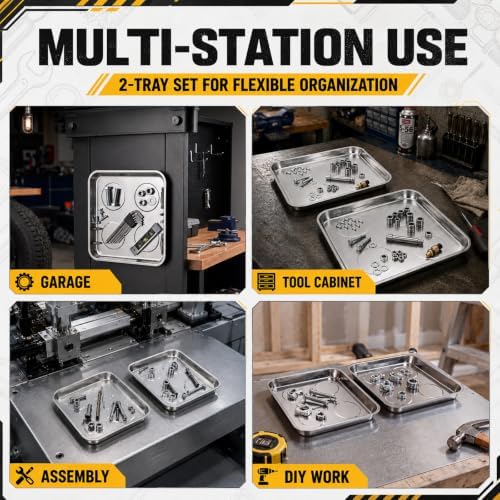 MULTI-STATION USE

2-TRAY SET FOR FLEXIBLE ORGANIZATION

GARAGE

TOOL CABINET

ASSEMBLY

DIY WORK