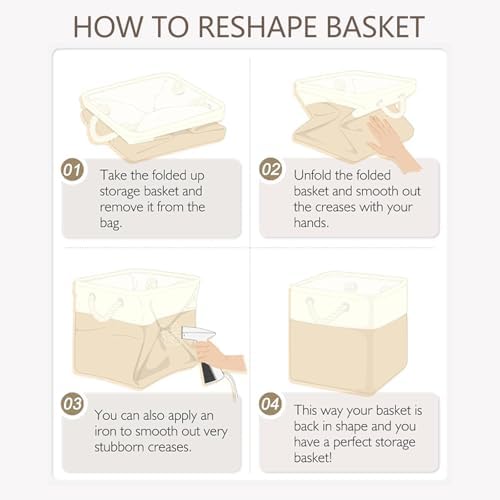 HOW TO RESHAPE BASKET

01 Take the folded up storage basket and remove it from the bag.

02 Unfold the folded basket and smooth out the creases with your hands.

03 You can also apply an iron to smooth out very stubborn creases.

04 This way your basket is back in shape and you have a perfect storage basket!